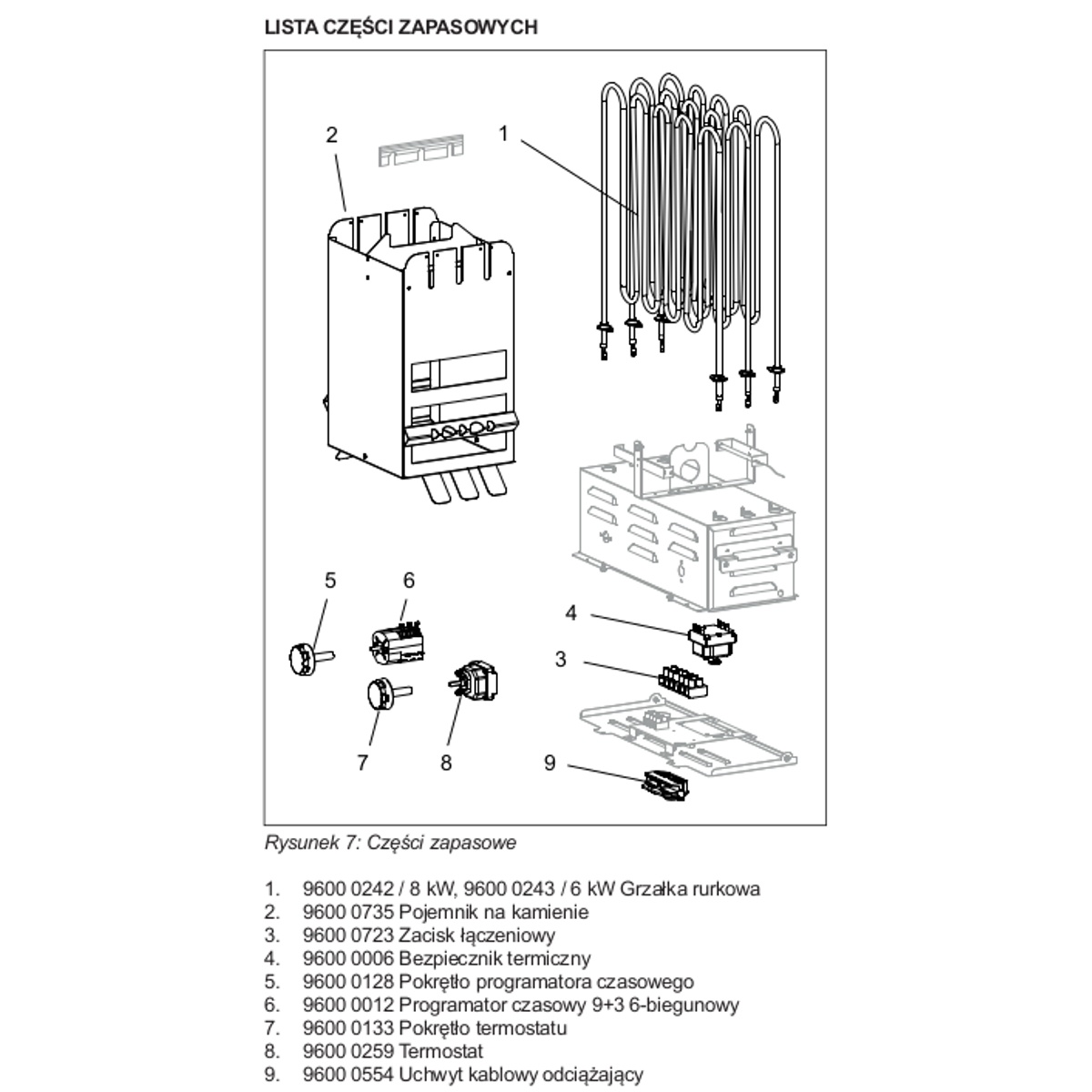 LISTA CZĘŚCI ZAPASOWYCH

2
1
5
6
4
3
7
8
9

Rysunek 7: Części zapasowe

1. 9600 0242 / 8 kW, 9600 0243 / 6 kW Grzałka rurkowa
2. 9600 0735 Pojemnik na kamienie
3. 9600 0723 Zacisk łączeniowy
4. 9600 0006 Bezpiecznik termiczny
5. 9600 0128 Pokrętło programatora czasowego
6. 9600 0012 Programator czasowy 9+3 6-biegunowy
7. 9600 0133 Pokrętło termostatu
8. 9600 0259 Termostat
9. 9600 0554 Uchwyt kablowy odciążający