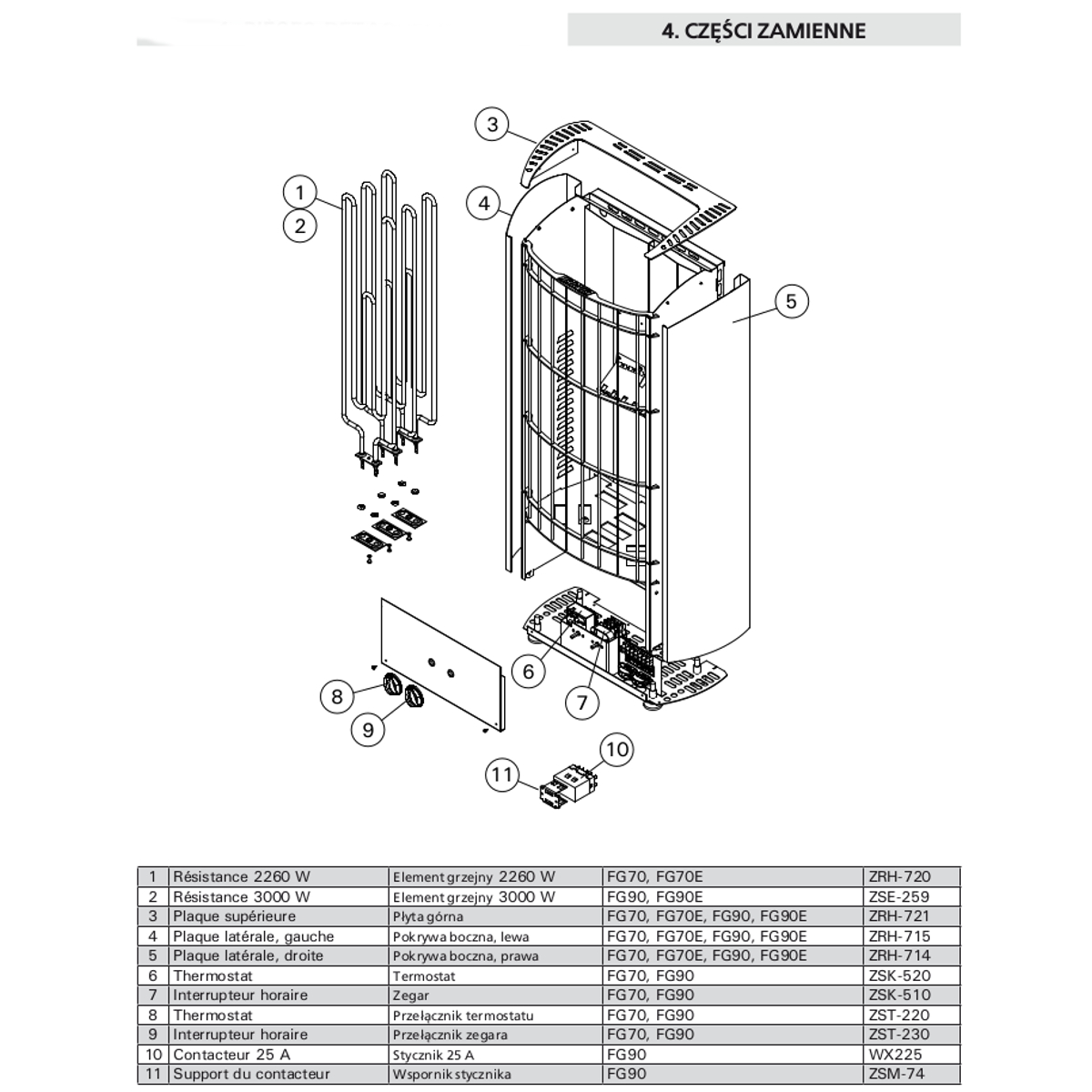 4. CZĘŚCI ZAMIENNE

3
1
2
4
5
6
7
8
9
10
11

| 1 | Résistance 2260 W | Element grzejny 2260 W | FG70, FG70E | ZRH-720 |
|---|---|---|---|---|
| 2 | Résistance 3000 W | Element grzejny 3000 W | FG90, FG90E | ZSE-259 |
| 3 | Plaque supérieure | Płyta górna | FG70, FG70E, FG90, FG90E | ZRH-721 |
| 4 | Plaque latérale, gauche | Pokrywa boczna, lewa | FG70, FG70E, FG90, FG90E | ZRH-715 |
| 5 | Plaque latérale, droite | Pokrywa boczna, prawa | FG70, FG70E, FG90, FG90E | ZRH-714 |
| 6 | Thermostat | Termostat | FG70, FG90 | ZSK-520 |
| 7 | Interrupteur horaire | Zegar | FG70, FG90 | ZSK-510 |
| 8 | Thermostat | Przełącznik termostatu | FG70, FG90 | ZST-220 |
| 9 | Interrupteur horaire | Przełącznik zegara | FG70, FG90 | ZST-230 |
| 10 | Contacteur 25 A | Stycznik 25 A | FG90 | WX225 |
| 11 | Support du contacteur | Wspornik stycznika | FG90 | ZSM-74 |